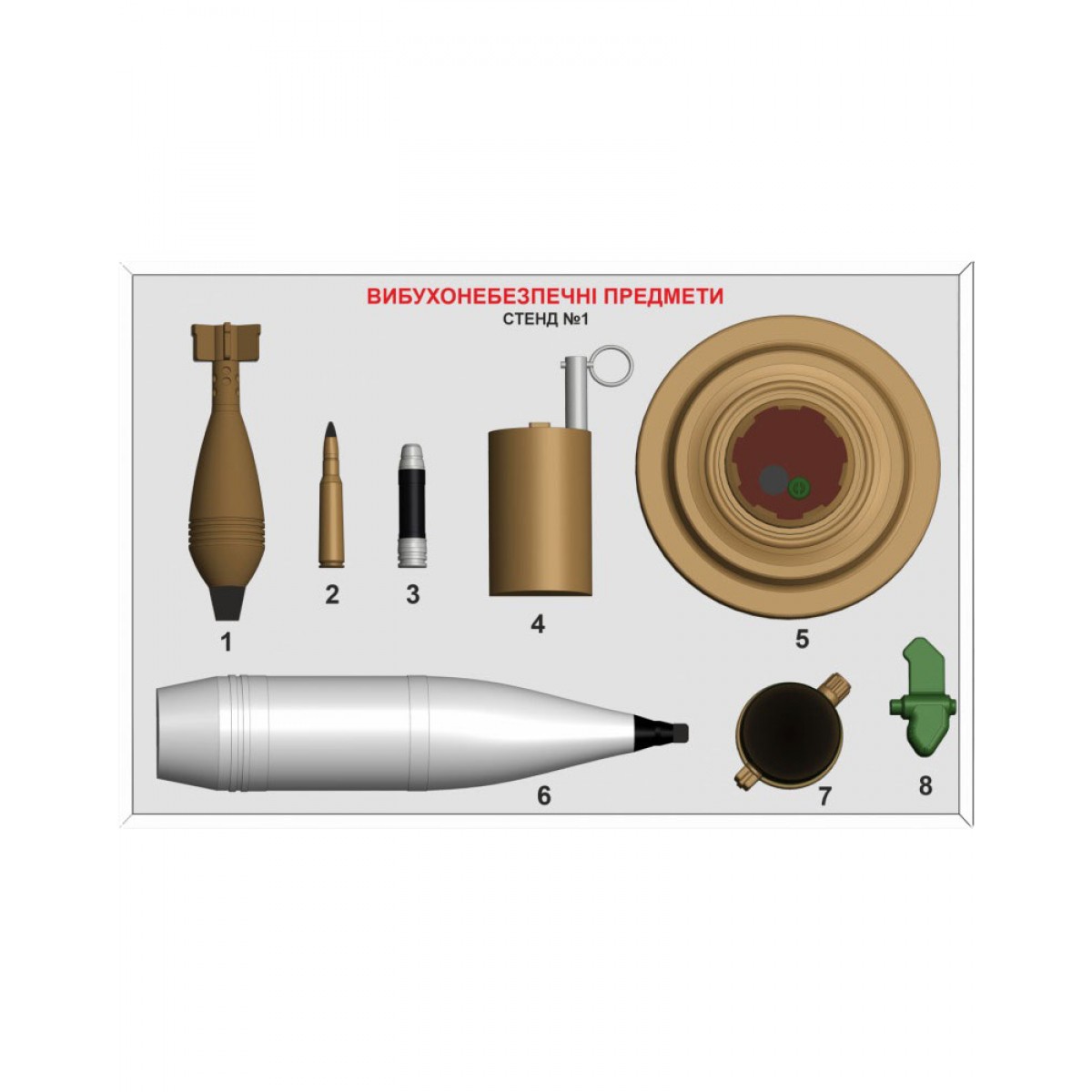 ВИБУХОНЕБЕЗПЕЧНІ ПРЕДМЕТИ
СТЕНД №1

1

2

3

4

5

6

7

8