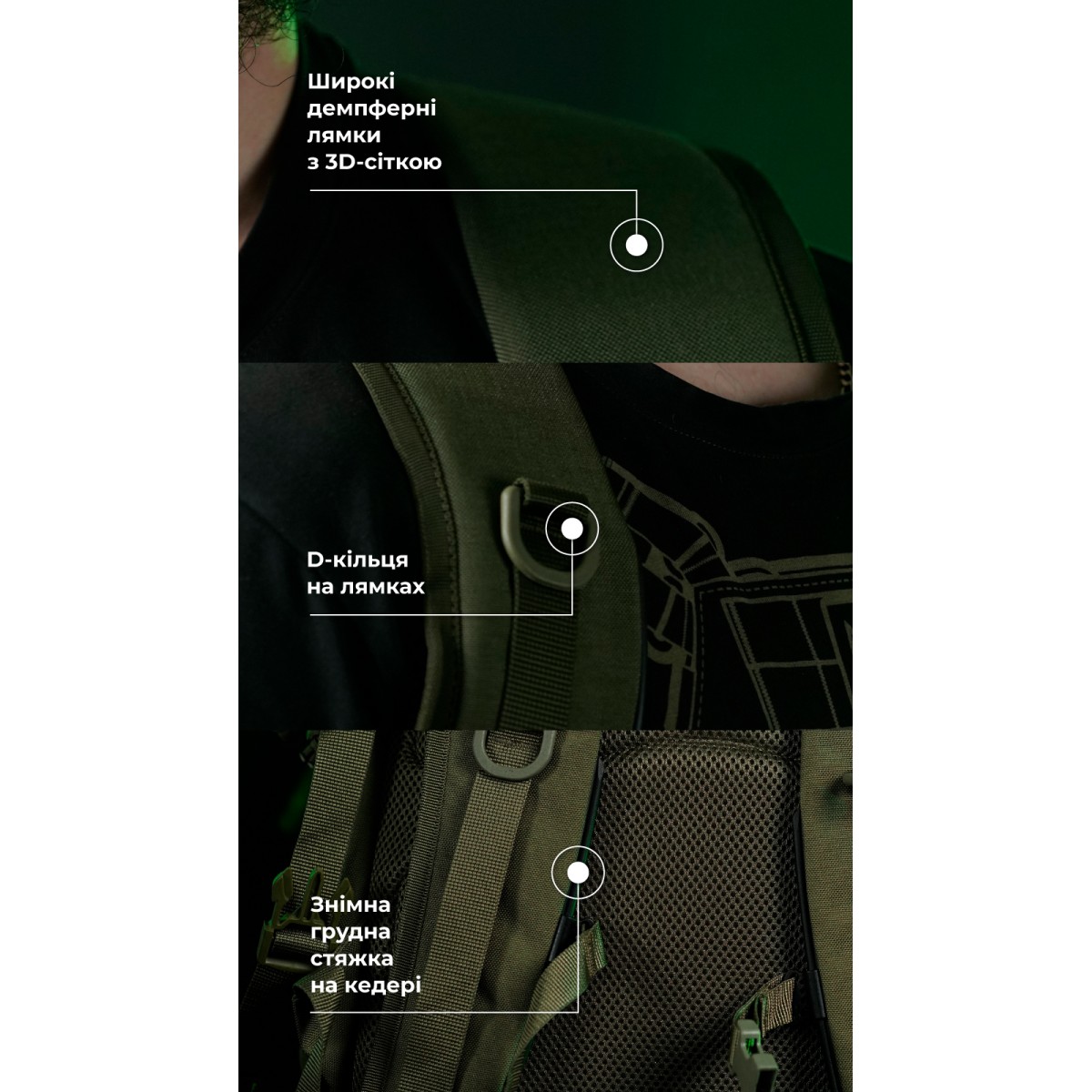 Широкі демпферні лямки з 3D-сіткою

D-кільця на лямках

Знімна грудна стяжка на кедері