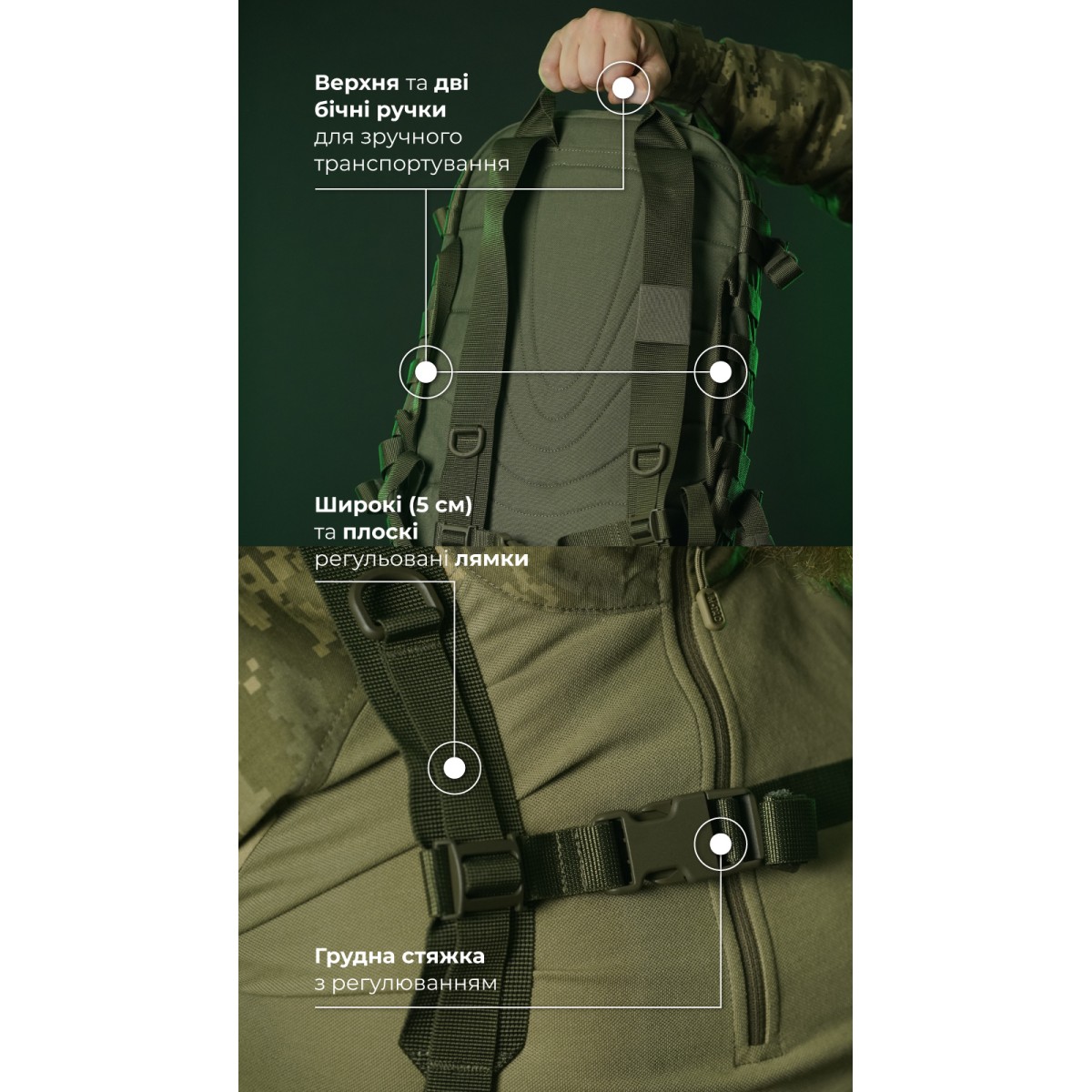 Верхня та дві бічні ручки для зручного транспортування

Широкі (5 см) та плоскі регульовані лямки

Грудна стяжка з регулюванням