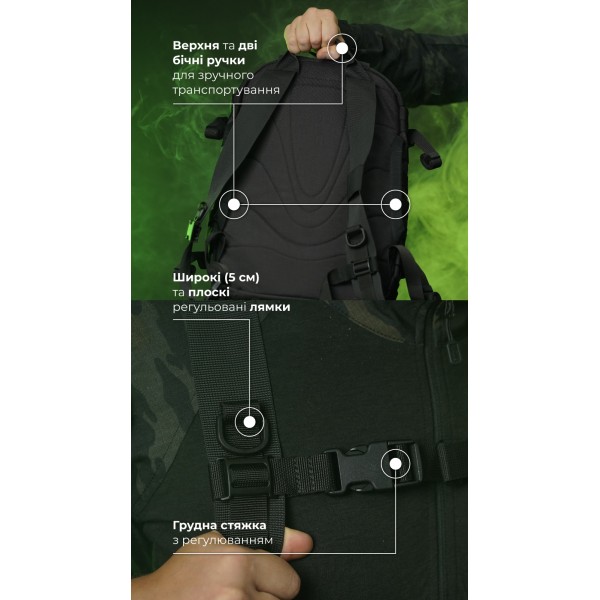 Верхня та дві бічні ручки для зручного транспортування

Широкі (5 см) та плоскі регульовані лямки

Грудна стяжка з регулюванням