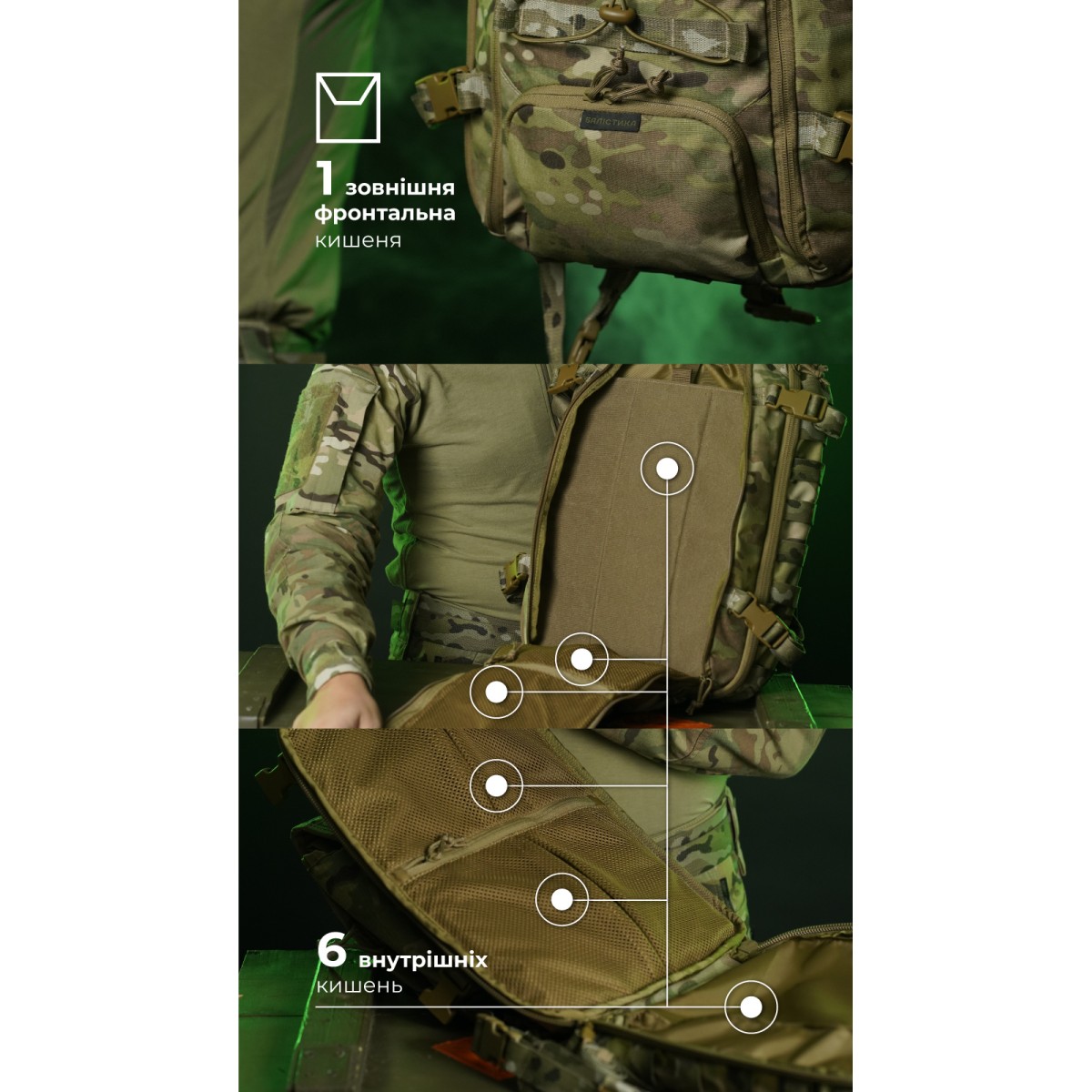 БАЛІСТИКА

1 зовнішня фронтальна кишеня

6 внутрішніх кишень