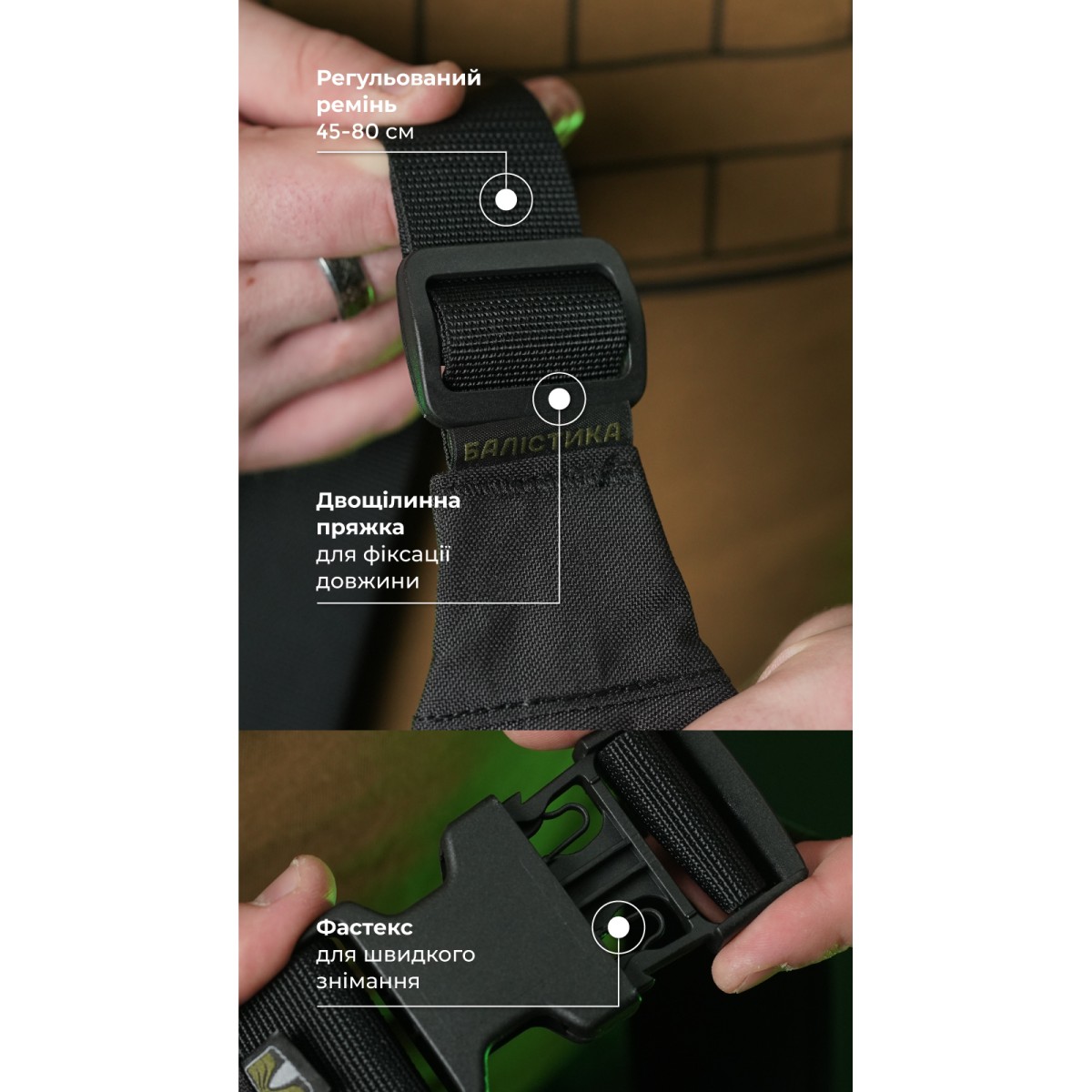 Регульований ремінь 45-80 см

БАЛІСТИКА

Двощілинна пряжка для фіксації довжини

Фастекс для швидкого знімання