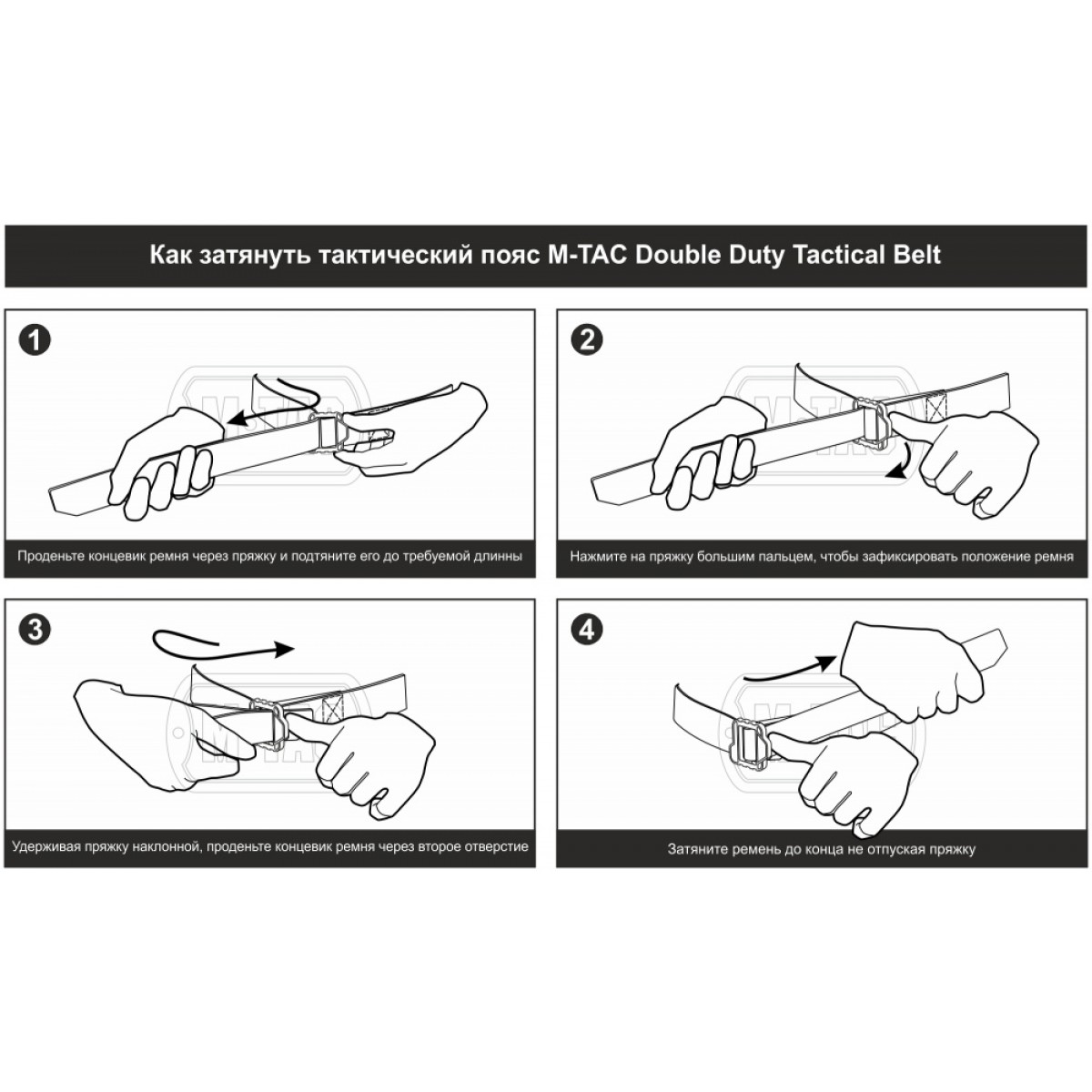 Как затянуть тактический пояс M-TAC Double Duty Tactical Belt

1

M-TAC

Проденьте концевик ремня через пряжку и подтяните его до требуемой длинны

2

M-TAC

Нажмите на пряжку большим пальцем, чтобы зафиксировать положение ремня

3

M-TAC

Удерживая пряжку наклонной, проденьте концевик ремня через второе отверстие

4

M-TAC

Затяните ремень до конца не отпуская пряжку