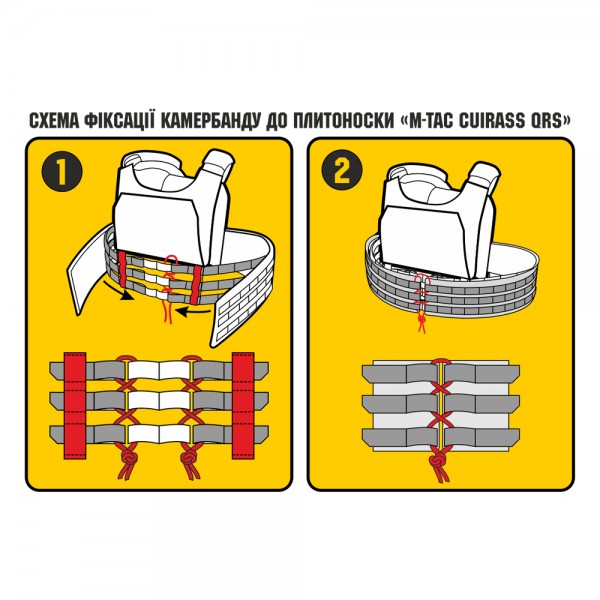 СХЕМА ФІКСАЦІЇ КАМЕРБАНДУ ДО ПЛИТОНОСКИ «M-TAC CUIRASS QRS»

1

2