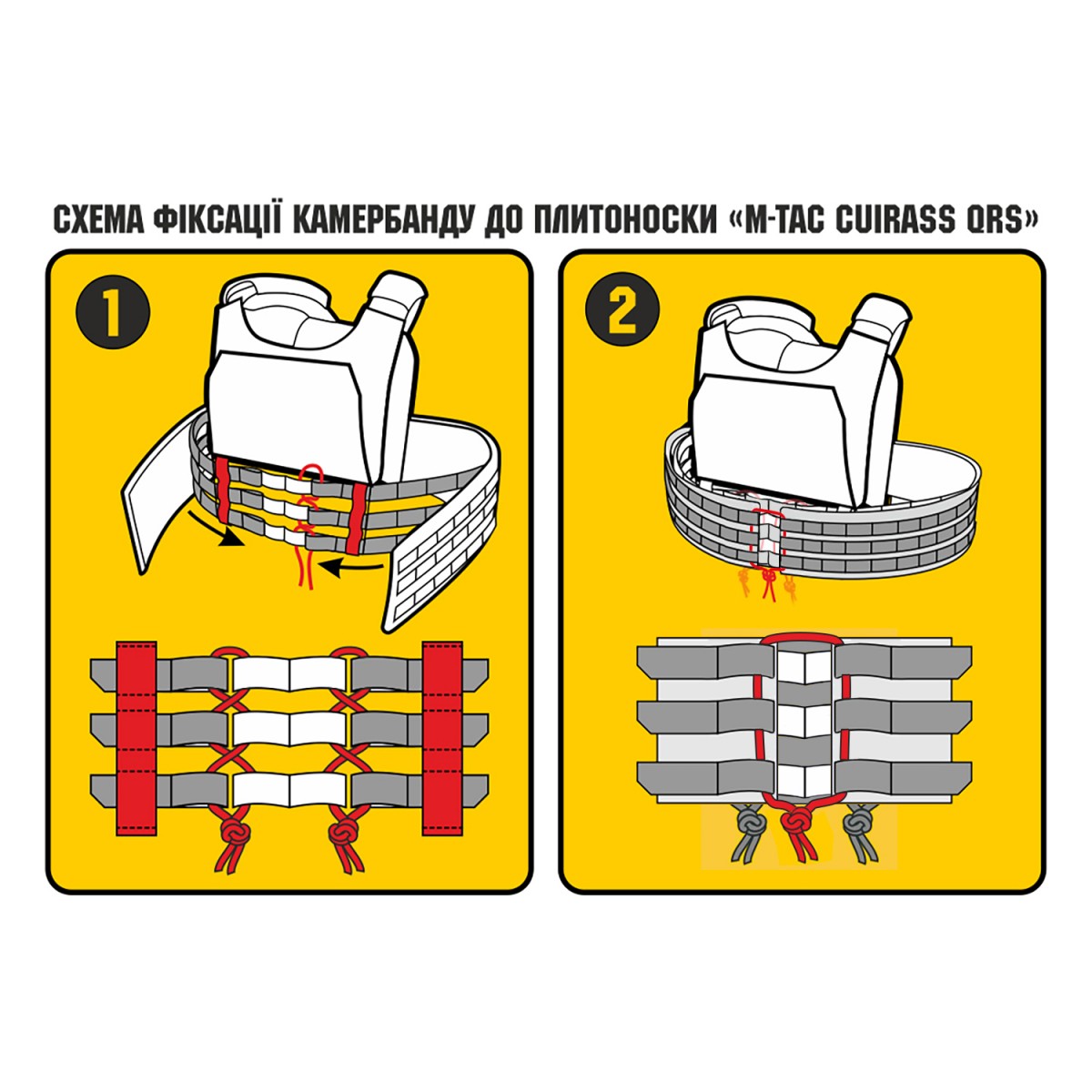 СХЕМА ФІКСАЦІЇ КАМЕРБАНДУ ДО ПЛИТОНОСКИ «M-TAC CUIRASS QRS»

1

2