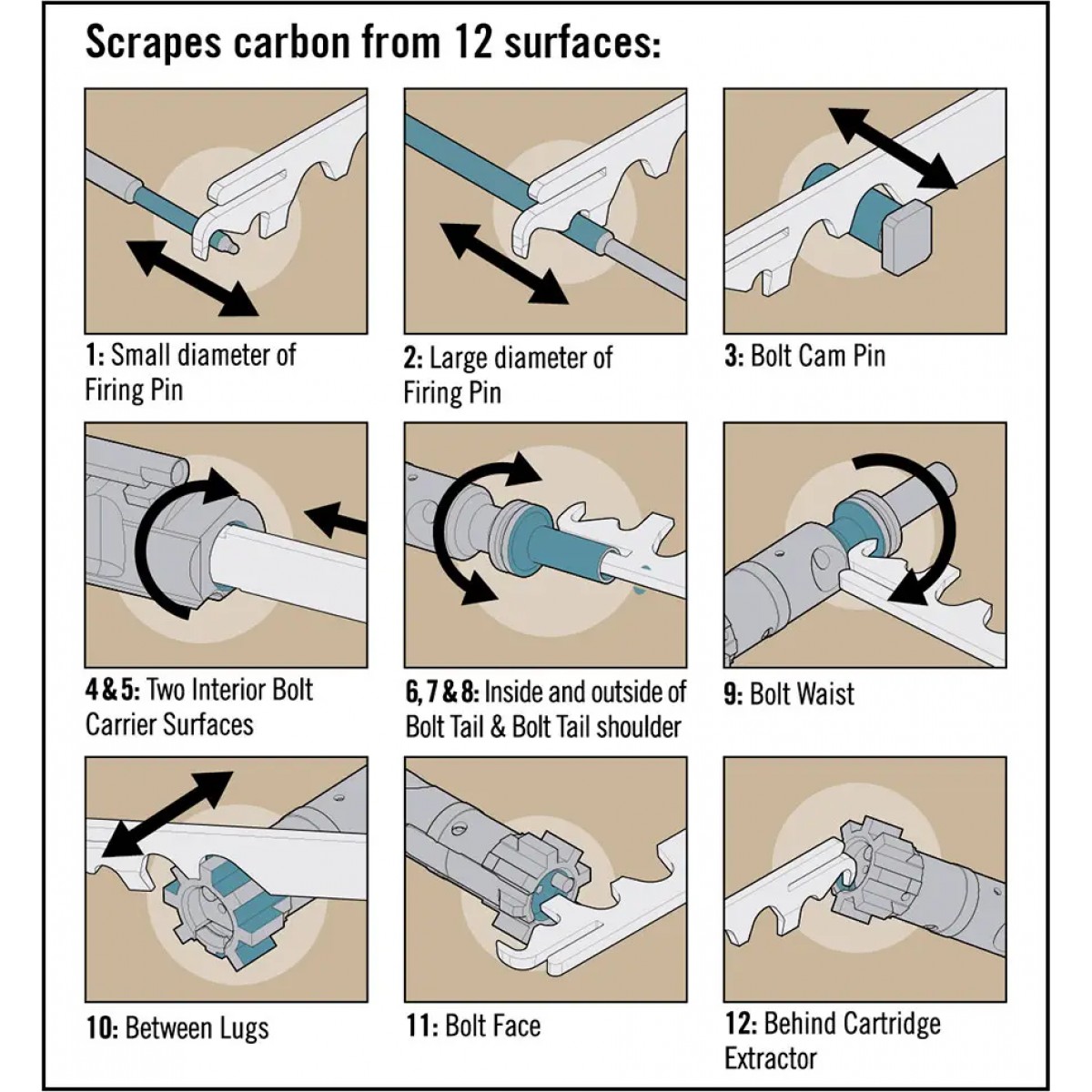 Scrapes carbon from 12 surfaces:

1: Small diameter of Firing Pin

2: Large diameter of Firing Pin

3: Bolt Cam Pin

4 & 5: Two Interior Bolt Carrier Surfaces

6, 7 & 8: Inside and outside of Bolt Tail & Bolt Tail shoulder

9: Bolt Waist

10: Between Lugs

11: Bolt Face

12: Behind Cartridge Extractor