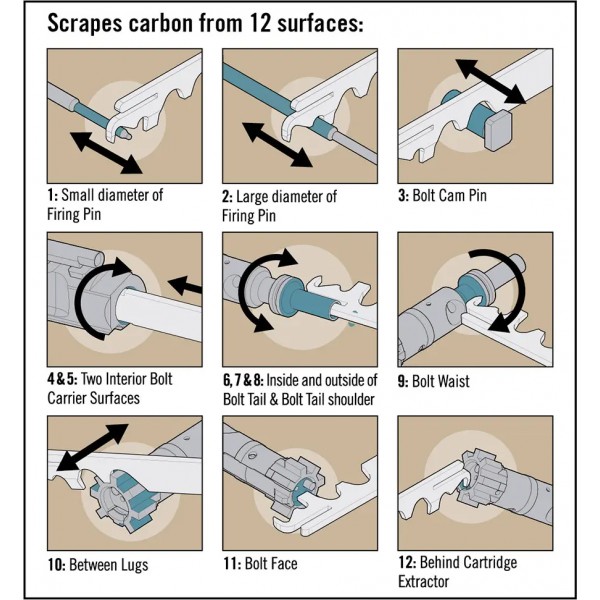 Scrapes carbon from 12 surfaces:

1: Small diameter of Firing Pin

2: Large diameter of Firing Pin

3: Bolt Cam Pin

4 & 5: Two Interior Bolt Carrier Surfaces

6, 7 & 8: Inside and outside of Bolt Tail & Bolt Tail shoulder

9: Bolt Waist

10: Between Lugs

11: Bolt Face

12: Behind Cartridge Extractor