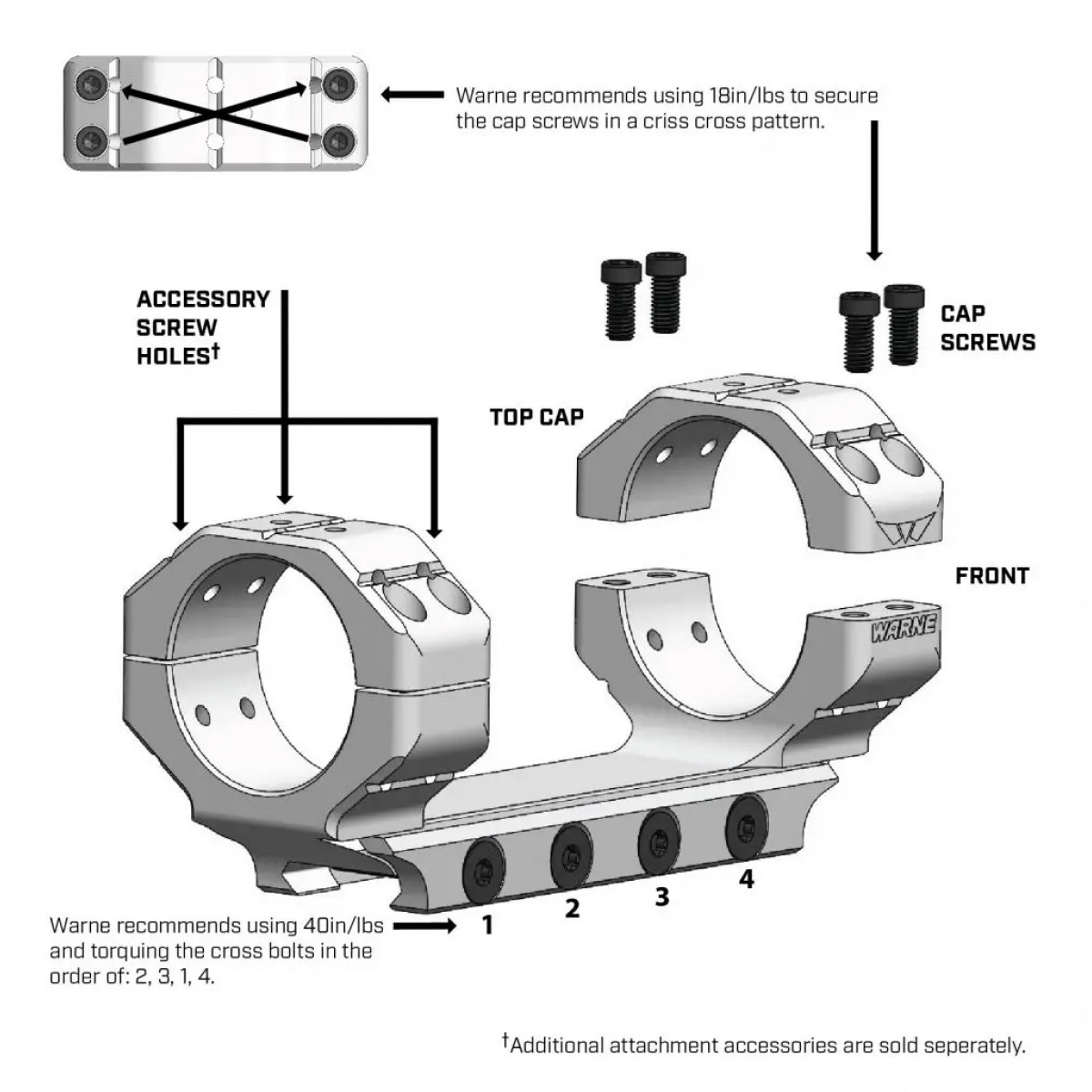 Warne recommends using 18in/lbs to secure the cap screws in a criss cross pattern.

ACCESSORY SCREW HOLES†

CAP SCREWS

TOP CAP

FRONT

WARNE

1

2

3

4

Warne recommends using 40in/lbs and torquing the cross bolts in the order of: 2, 3, 1, 4.

†Additional attachment accessories are sold seperately.